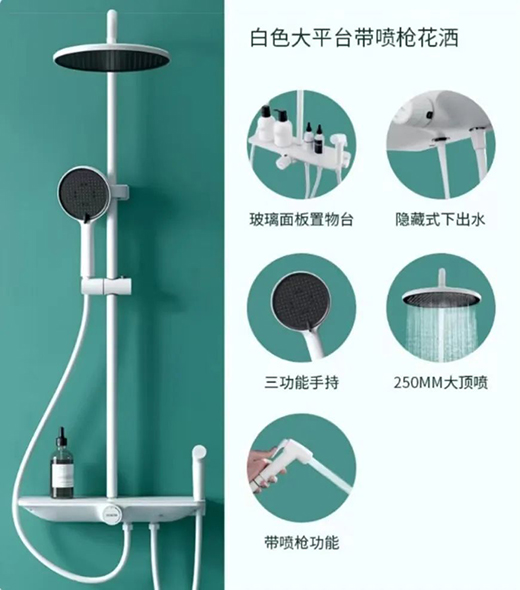 白色大平台带喷枪花洒

玻璃面板置物台

隐藏式下出水

三功能手持

250MM大顶喷

带喷枪功能